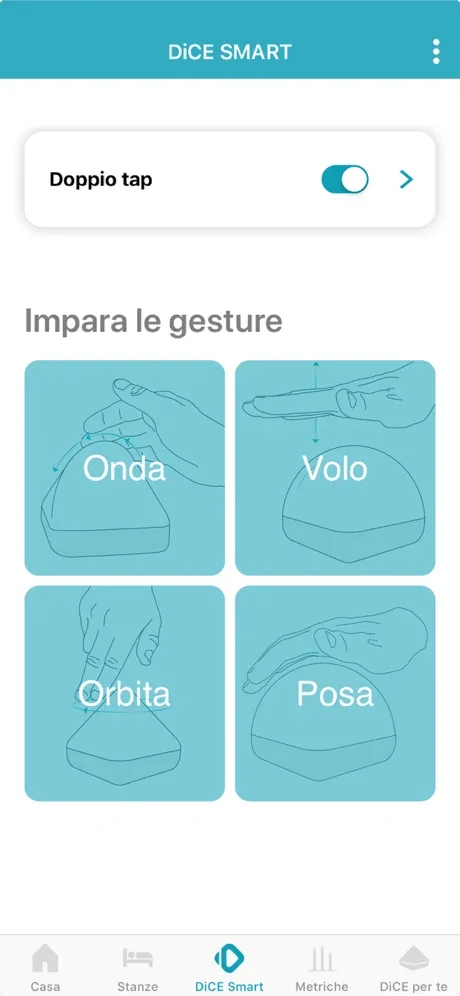 DiCE SMART

Doppio tap

Impara le gesture

Onda

Volo

Orbita

Posa

Casa
Stanze
DiCE Smart
Metriche
DiCE per te